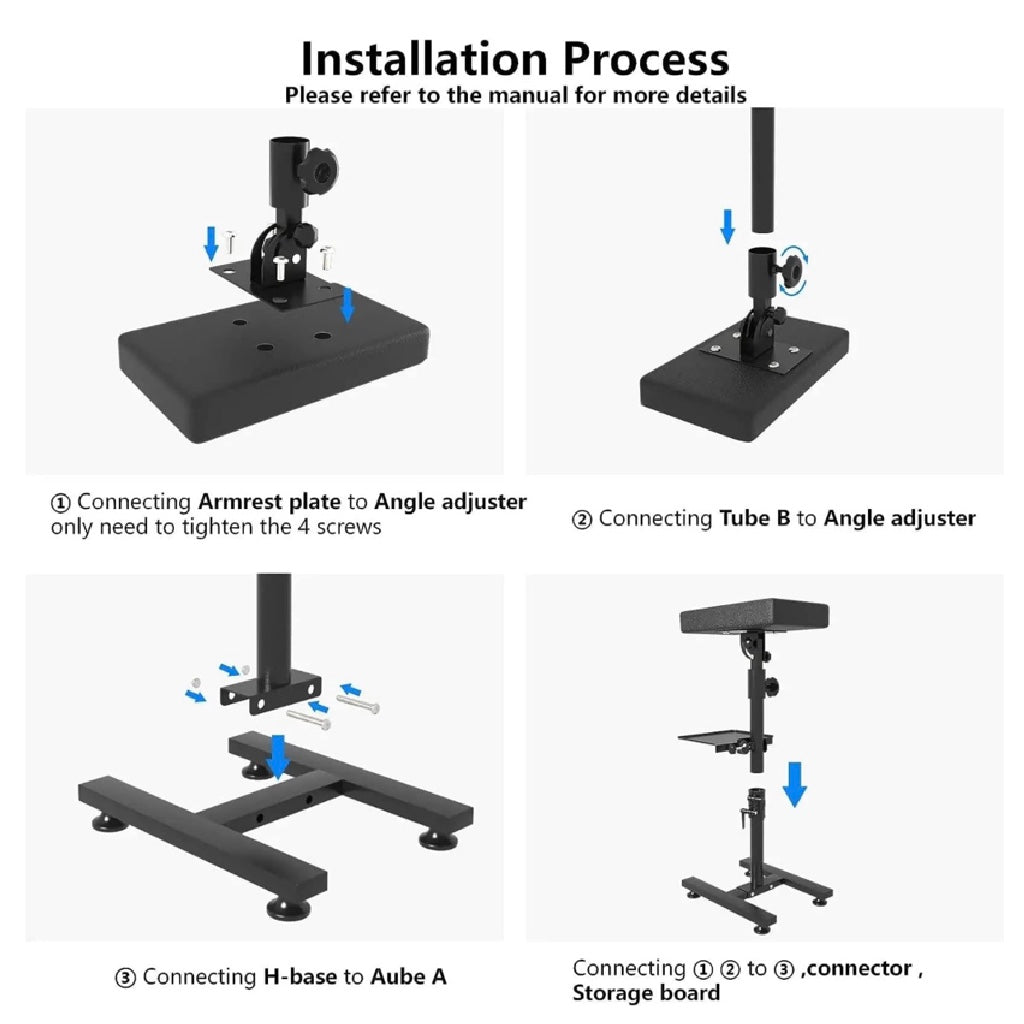 Installation Process
Please refer to the manual for more details

① Connecting Armrest plate to Angle adjuster only need to tighten the 4 screws

② Connecting Tube B to Angle adjuster

③ Connecting H-base to Aube A

Connecting ① ② to ③ ,connector , Storage board