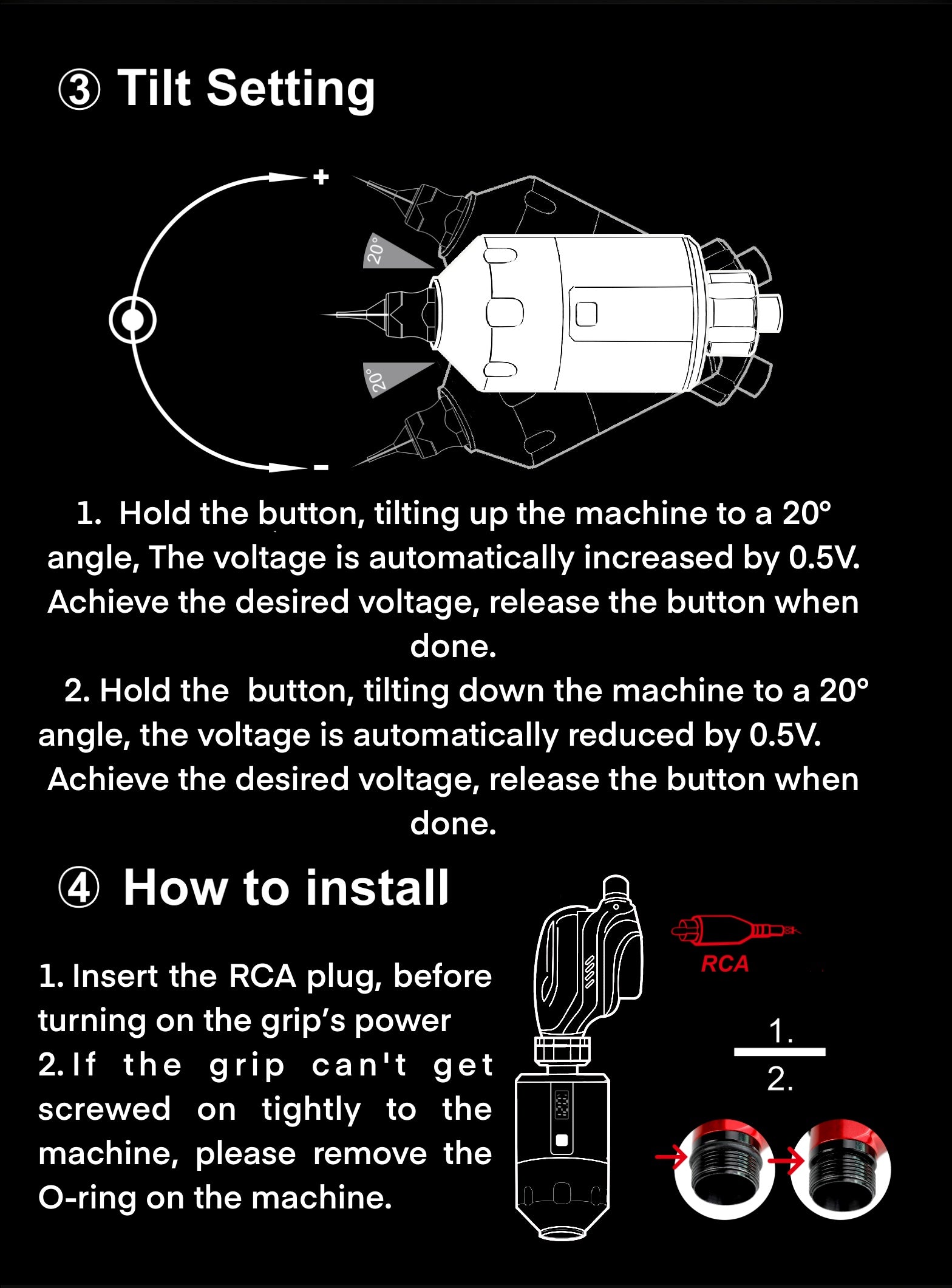 ③ Tilt Setting

+

20°

20°

-

1. Hold the button, tilting up the machine to a 20° angle, The voltage is automatically increased by 0.5V. Achieve the desired voltage, release the button when done.

2. Hold the button, tilting down the machine to a 20° angle, the voltage is automatically reduced by 0.5V. Achieve the desired voltage, release the button when done.

④ How to install

1. Insert the RCA plug, before turning on the grip's power
2. If the grip can't get screwed on tightly to the machine, please remove the O-ring on the machine.

RCA

1.

2.